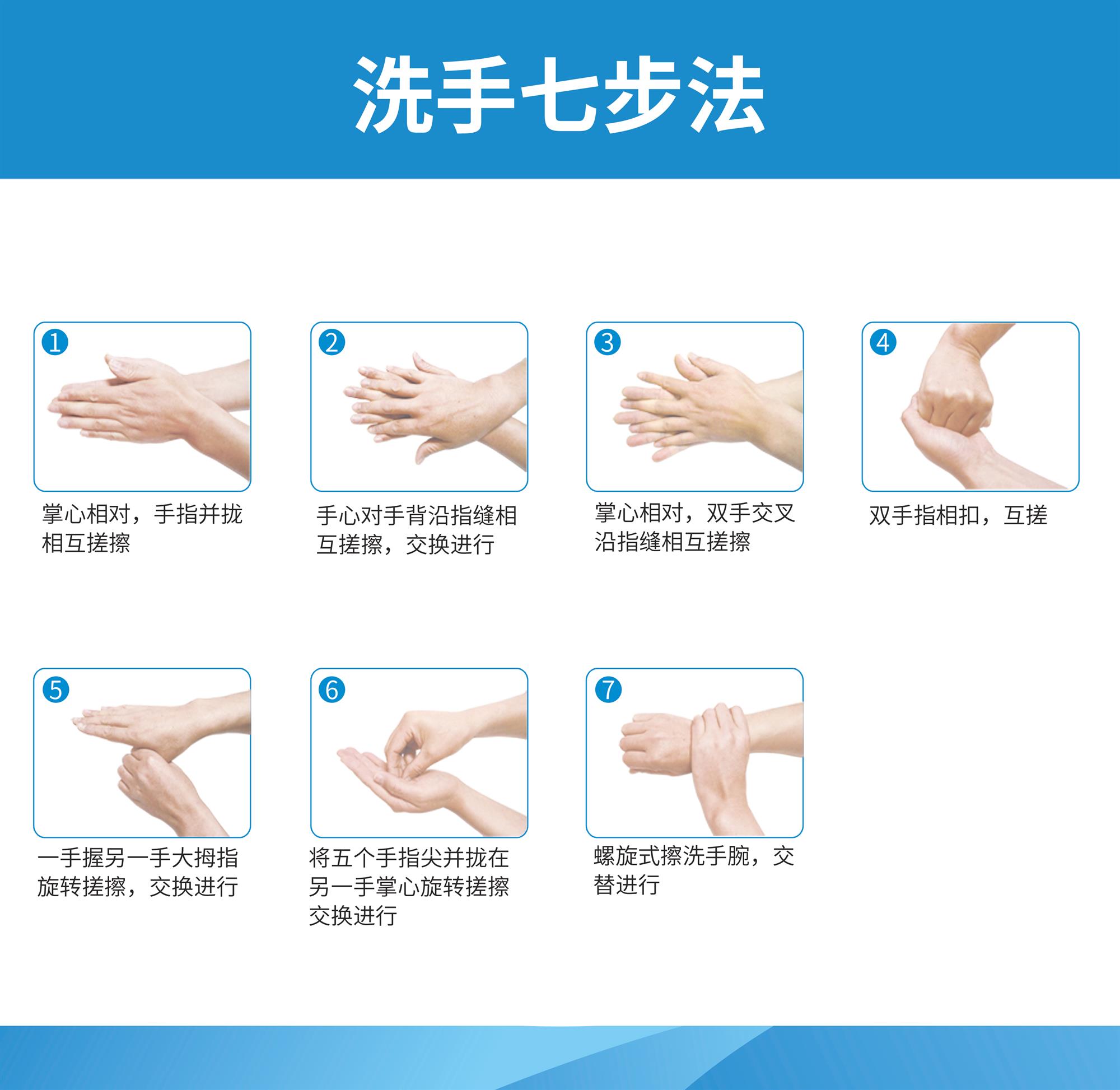 洗手七步法

1
掌心相对，手指并拢相互搓擦

2
手心对手背沿指缝相互搓擦，交换进行

3
掌心相对，双手交叉沿指缝相互搓擦

4
双手指相扣，互搓

5
一手握另一手大拇指旋转搓擦，交换进行

6
将五个手指尖并拢在另一手掌心旋转搓擦交换进行

7
螺旋式擦洗手腕，交替进行