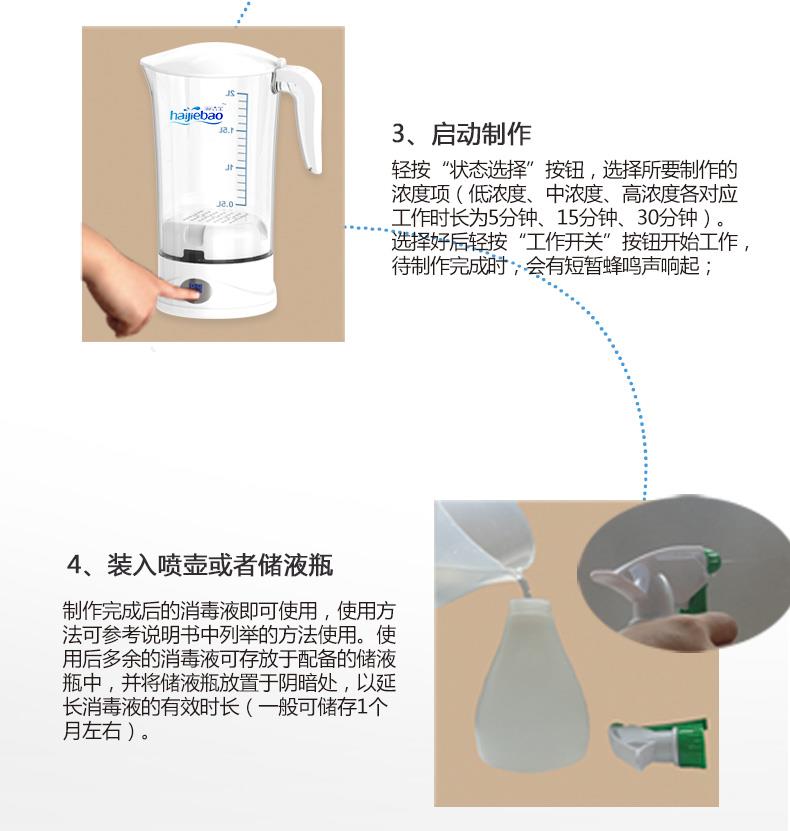 haijiebao
2L
1.5L
1L
0.5L

3、启动制作

轻按“状态选择”按钮，选择所要制作的浓度项（低浓度、中浓度、高浓度各对应工作时长为5分钟、15分钟、30分钟）。选择好后轻按“工作开关”按钮开始工作，待制作完成时，会有短暂蜂鸣声响起；

4、装入喷壶或者储液瓶

制作完成后的消毒液即可使用，使用方法可参考说明书中列举的方法使用。使用后多余的消毒液可存放于配备的储液瓶中，并将储液瓶放置于阴暗处，以延长消毒液的有效时长（一般可储存1个月左右）。