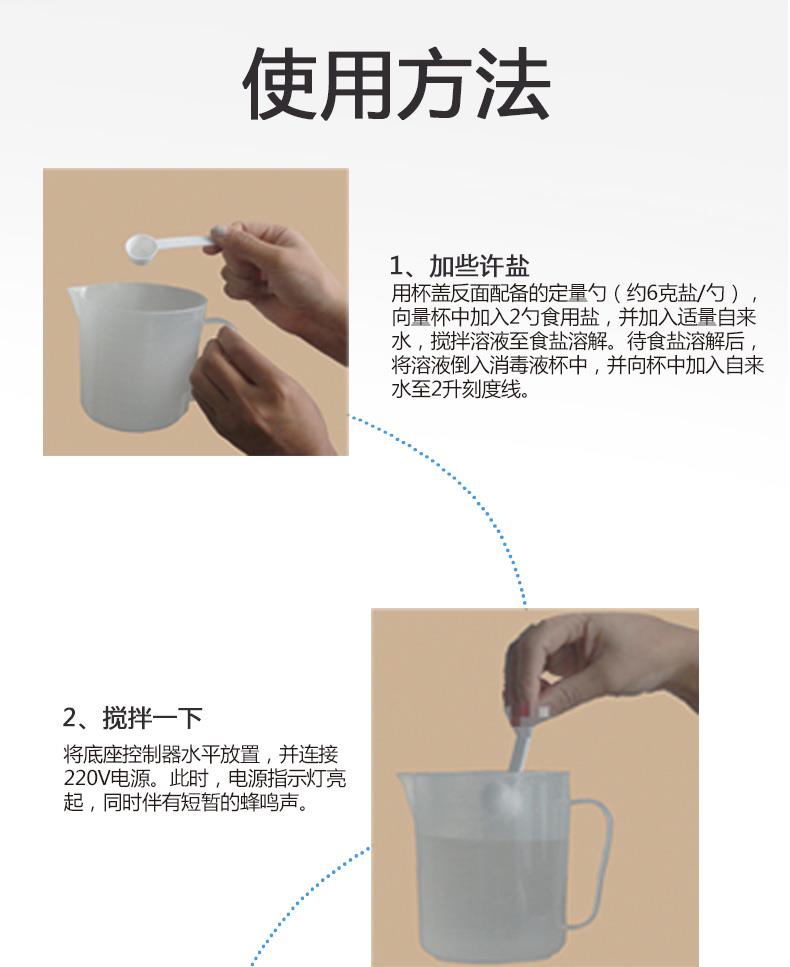 使用方法

1、加些许盐
用杯盖反面配备的定量勺（约6克盐/勺），向量杯中加入2勺食用盐，并加入适量自来水，搅拌溶液至食盐溶解。待食盐溶解后，将溶液倒入消毒液杯中，并向杯中加入自来水至2升刻度线。

2、搅拌一下
将底座控制器水平放置，并连接220V电源。此时，电源指示灯亮起，同时伴有短暂的蜂鸣声。